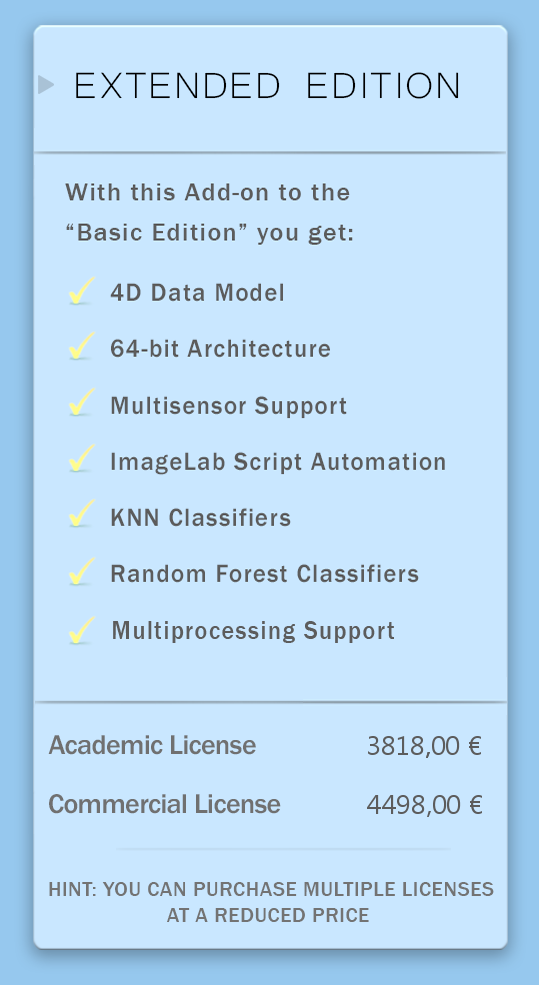 EXTENDED EDITION

With this Add-on to the "Basic Edition" you get:

✓ 4D Data Model
✓ 64-bit Architecture
✓ Multisensor Support
✓ ImageLab Script Automation
✓ KNN Classifiers
✓ Random Forest Classifiers
✓ Multiprocessing Support

Academic License 3818,00 €

Commercial License 4498,00 €

HINT: YOU CAN PURCHASE MULTIPLE LICENSES AT A REDUCED PRICE